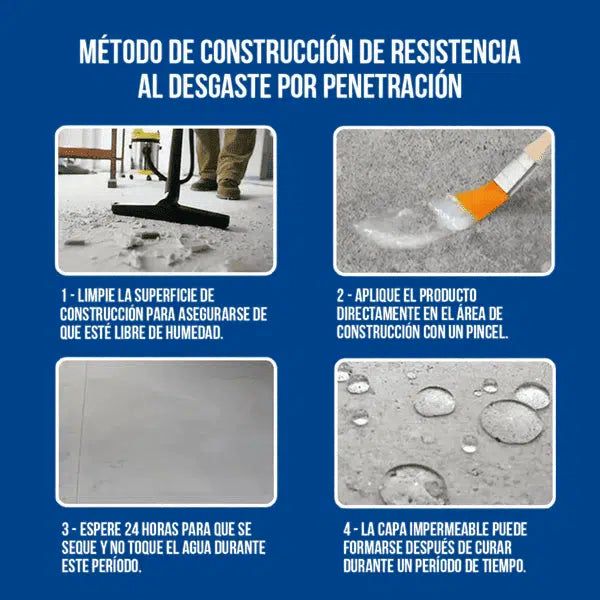 MÉTODO DE CONSTRUCCIÓN DE RESISTENCIA AL DESGASTE POR PENETRACIÓN

1 - LIMPIE LA SUPERFICIE DE CONSTRUCCIÓN PARA ASEGURARSE DE QUE ESTÉ LIBRE DE HUMEDAD.

2 - APLIQUE EL PRODUCTO DIRECTAMENTE EN EL ÁREA DE CONSTRUCCIÓN CON UN PINCEL.

3 - ESPERE 24 HORAS PARA QUE SE SEQUE Y NO TOQUE EL AGUA DURANTE ESTE PERÍODO.

4 - LA CAPA IMPERMEABLE PUEDE FORMARSE DESPUÉS DE CURAR DURANTE UN PERÍODO DE TIEMPO.